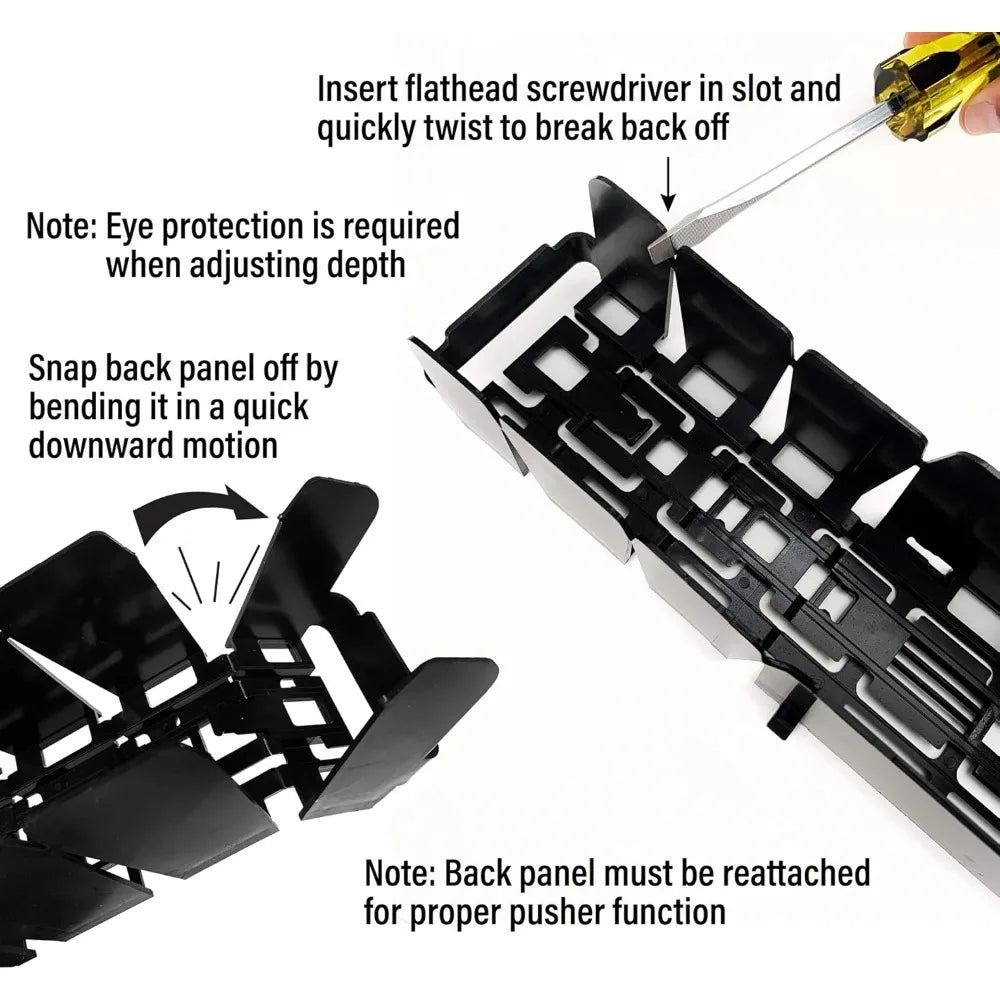 Insert flathead screwdriver in slot and quickly twist to break back off

Note: Eye protection is required when adjusting depth

Snap back panel off by bending it in a quick downward motion

Note: Back panel must be reattached for proper pusher function